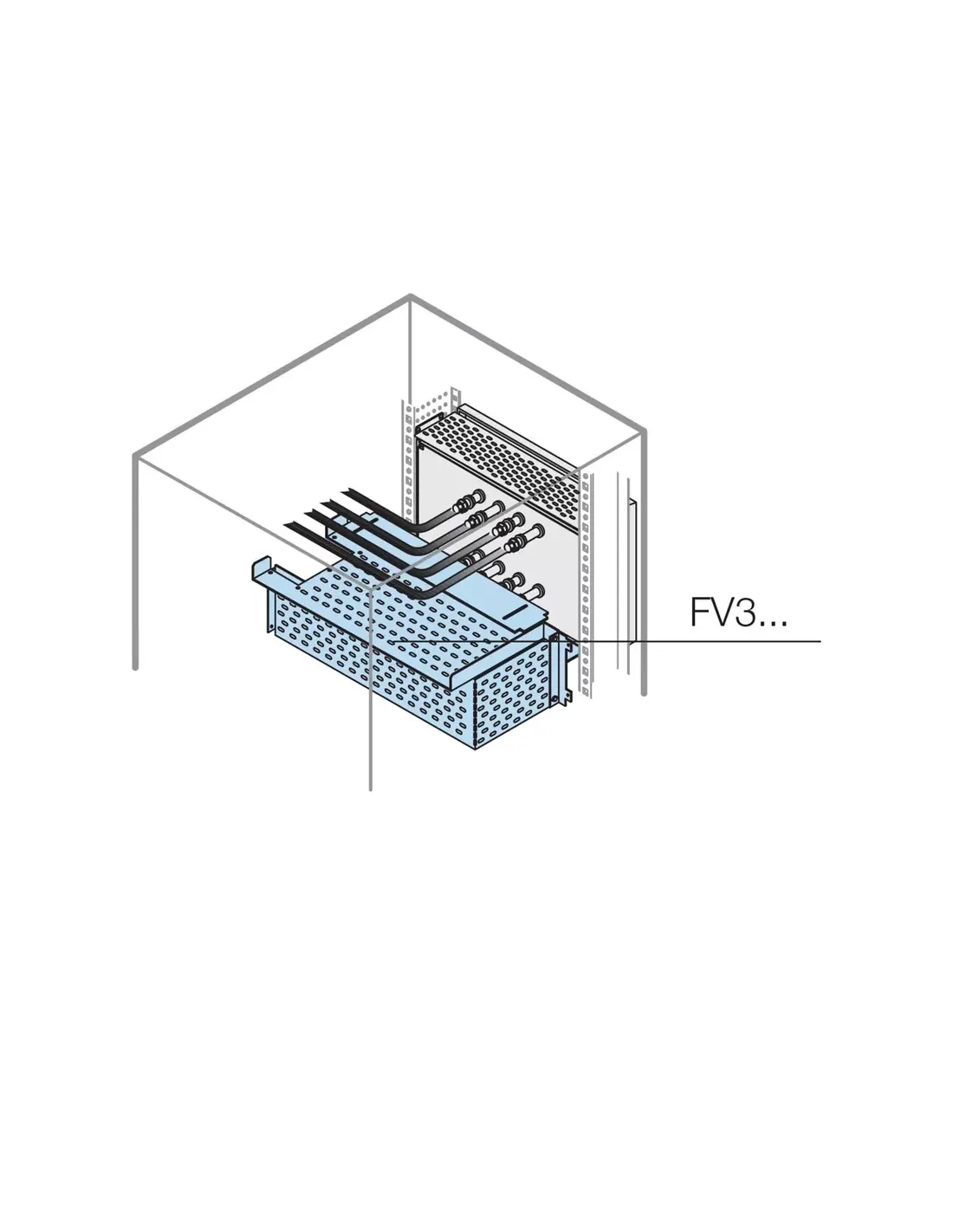 FV3...